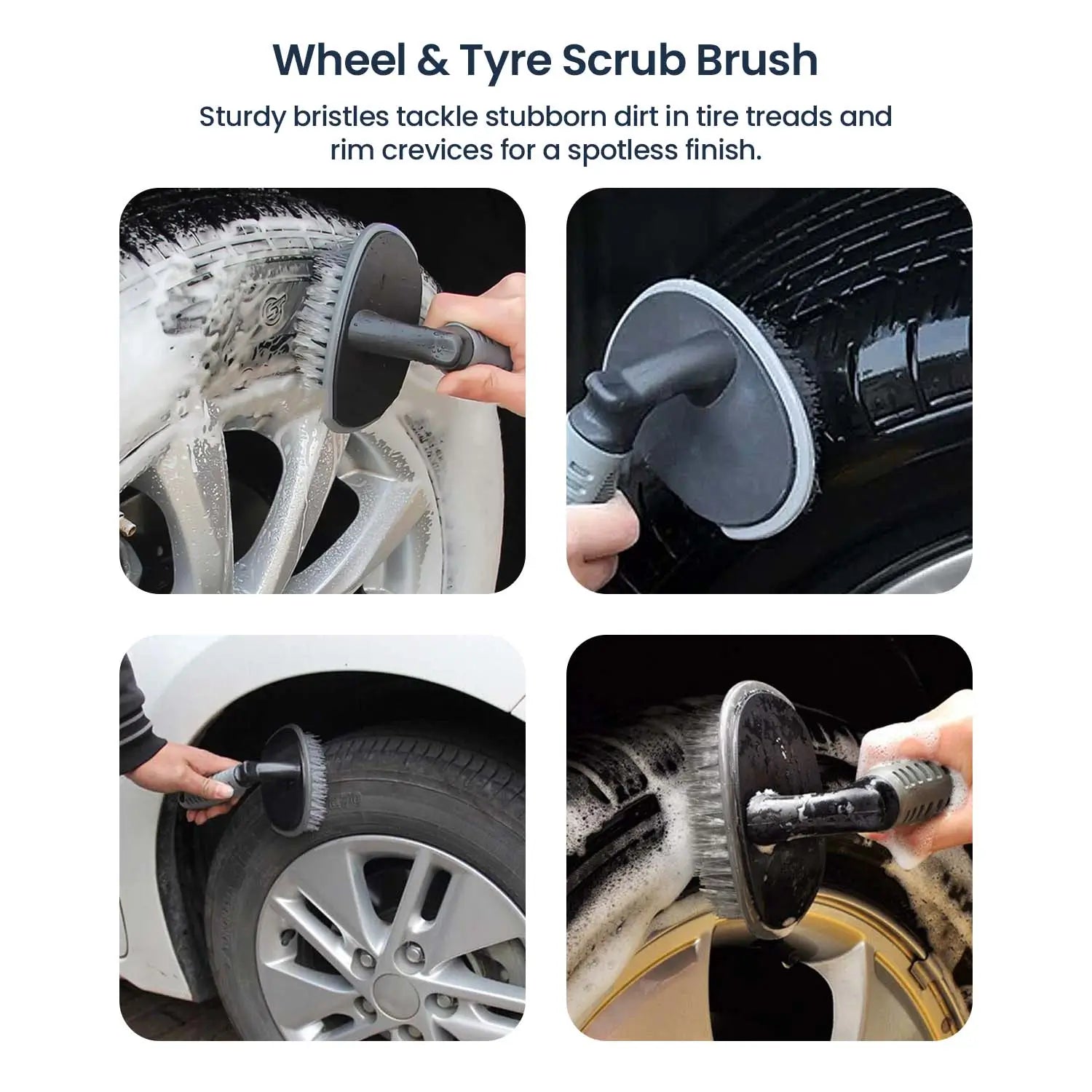 Wheel & Tyre Scrub Brush

Sturdy bristles tackle stubborn dirt in tire treads and rim crevices for a spotless finish.